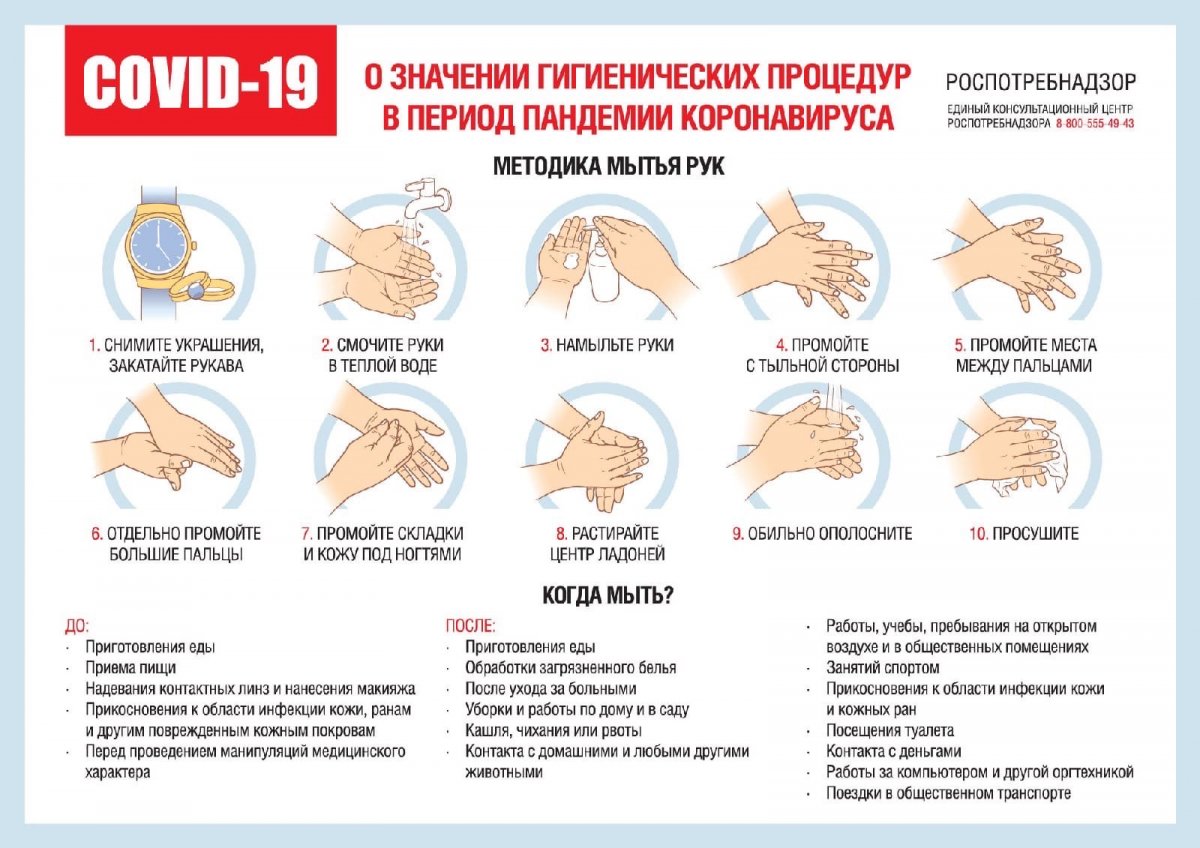 COVID-19

О ЗНАЧЕНИИ ГИГИЕНИЧЕСКИХ ПРОЦЕДУР В ПЕРИОД ПАНДЕМИИ КОРОНАВИРУСА

РОСПОТРЕБНАДЗОР
ЕДИНЫЙ КОНСУЛЬТАЦИОННЫЙ ЦЕНТР РОСПОТРЕБНАДЗОРА 8-800-555-49-43

МЕТОДИКА МЫТЬЯ РУК

1. СНИМИТЕ УКРАШЕНИЯ, ЗАКАТАЙТЕ РУКАВА

2. СМОЧИТЕ РУКИ В ТЕПЛОЙ ВОДЕ

3. НАМЫЛЬТЕ РУКИ

4. ПРОМОЙТЕ С ТЫЛЬНОЙ СТОРОНЫ

5. ПРОМОЙТЕ МЕСТА МЕЖДУ ПАЛЬЦАМИ

6. ОТДЕЛЬНО ПРОМОЙТЕ БОЛЬШИЕ ПАЛЬЦЫ

7. ПРОМОЙТЕ СКЛАДКИ И КОЖУ ПОД НОГТЯМИ

8. РАСТИРАЙТЕ ЦЕНТР ЛАДОНЕЙ

9. ОБИЛЬНО ОПОЛОСНИТЕ

10. ПРОСУШИТЕ

КОГДА МЫТЬ?

ДО:
· Приготовления еды
· Приема пищи
· Надевания контактных линз и нанесения макияжа
· Прикосновения к области инфекции кожи, ранам и другим поврежденным кожным покровам
· Перед проведением манипуляций медицинского характера

ПОСЛЕ:
· Приготовления еды
· Обработки загрязненного белья
· После ухода за больными
· Уборки и работы по дому и в саду
· Кашля, чихания или рвоты
· Контакта с домашними и любыми другими животными

· Работы, учебы, пребывания на открытом воздухе и в общественных помещениях
· Занятий спортом
· Прикосновения к области инфекции кожи и кожных ран
· Посещения туалета
· Контакта с деньгами
· Работы за компьютером и другой оргтехникой
· Поездки в общественном транспорте